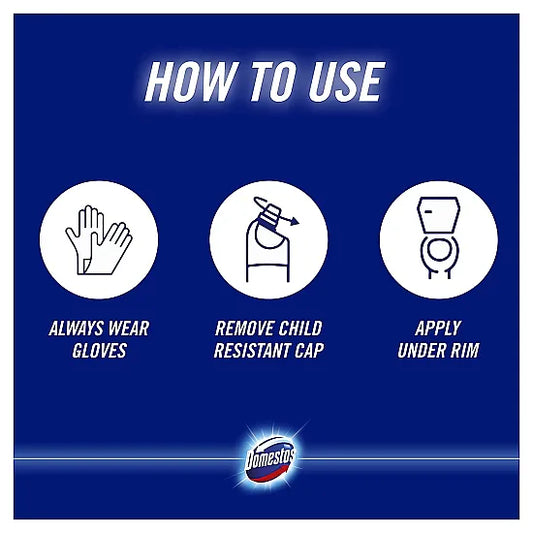 HOW TO USE

ALWAYS WEAR GLOVES

REMOVE CHILD RESISTANT CAP

APPLY UNDER RIM

Domestos